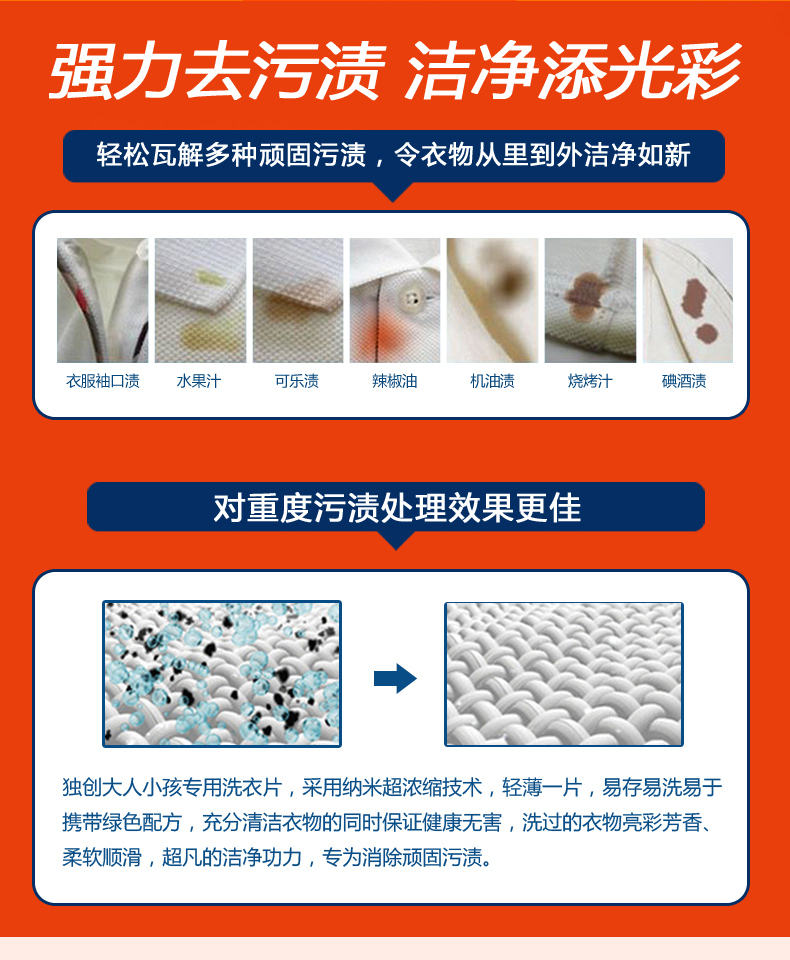 强力去污渍 洁净添光彩

轻松瓦解多种顽固污渍，令衣物从里到外洁净如新

衣服袖口渍
水果汁
可乐渍
辣椒油
机油渍
烧烤汁
碘酒渍

对重度污渍处理效果更佳

独创大人小孩专用洗衣片，采用纳米超浓缩技术，轻薄一片，易存易洗易于携带绿色配方，充分清洁衣物的同时保证健康无害，洗过的衣物亮彩芳香、柔软顺滑，超凡的洁净功力，专为消除顽固污渍。